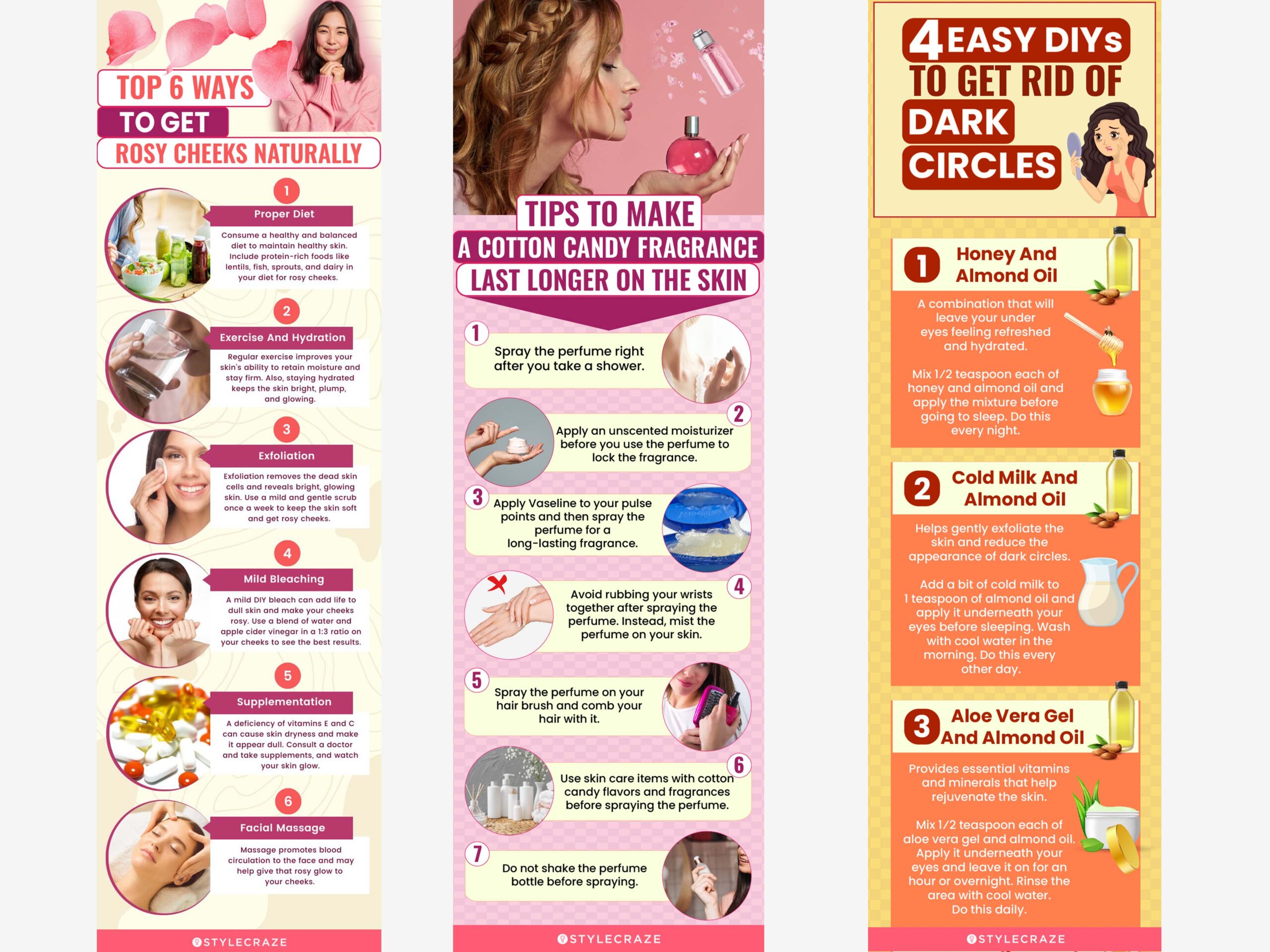 TOP 6 WAYS
TO GET
ROSY CHEEKS NATURALLY

1
Proper Diet
Consume a healthy and balanced diet to maintain healthy skin. Include protein-rich foods like lentils, fish, sprouts, and dairy in your diet for rosy cheeks.

2
Exercise And Hydration
Regular exercise improves your skin's ability to retain moisture and stay firm. Also, staying hydrated keeps the skin bright, plump, and glowing.

3
Exfoliation
Exfoliation removes the dead skin cells and reveals bright, glowing skin. Use a mild and gentle scrub once a week to keep the skin soft and get rosy cheeks.

4
Mild Bleaching
A mild DIY bleach can add life to dull skin and make your cheeks rosy. Use a blend of water and apple cider vinegar in a 1:3 ratio on your cheeks to see the best results.

5
Supplementation
A deficiency of vitamins E and C can cause skin dryness and make it appear dull. Consult a doctor and take supplements, and watch your skin glow.

6
Facial Massage
Massage promotes blood circulation to the face and may help give that rosy glow to your cheeks.

STYLECRAZE

TIPS TO MAKE
A COTTON CANDY FRAGRANCE
LAST LONGER ON THE SKIN

1
Spray the perfume right after you take a shower.

2
Apply an unscented moisturizer before you use the perfume to lock the fragrance.

3
Apply Vaseline to your pulse points and then spray the perfume for a long-lasting fragrance.

4
Avoid rubbing your wrists together after spraying the perfume. Instead, mist the perfume on your skin.

5
Spray the perfume on your hair brush and comb your hair with it.

6
Use skin care items with cotton candy flavors and fragrances before spraying the perfume.

7
Do not shake the perfume bottle before spraying.

STYLECRAZE

4 EASY DIYs
TO GET RID OF
DARK
CIRCLES

1 Honey And Almond Oil
A combination that will leave your under eyes feeling refreshed and hydrated.

Mix 1/2 teaspoon each of honey and almond oil and apply the mixture before going to sleep. Do this every night.

2 Cold Milk And Almond Oil
Helps gently exfoliate the skin and reduce the appearance of dark circles.

Add a bit of cold milk to 1 teaspoon of almond oil and apply it underneath your eyes before sleeping. Wash with cool water in the morning. Do this every other day.

3 Aloe Vera Gel And Almond Oil
Provides essential vitamins and minerals that help rejuvenate the skin.

Mix 1/2 teaspoon each of aloe vera gel and almond oil. Apply it underneath your eyes and leave it on for an hour or overnight. Rinse the area with cool water. Do this daily.

STYLECRAZE